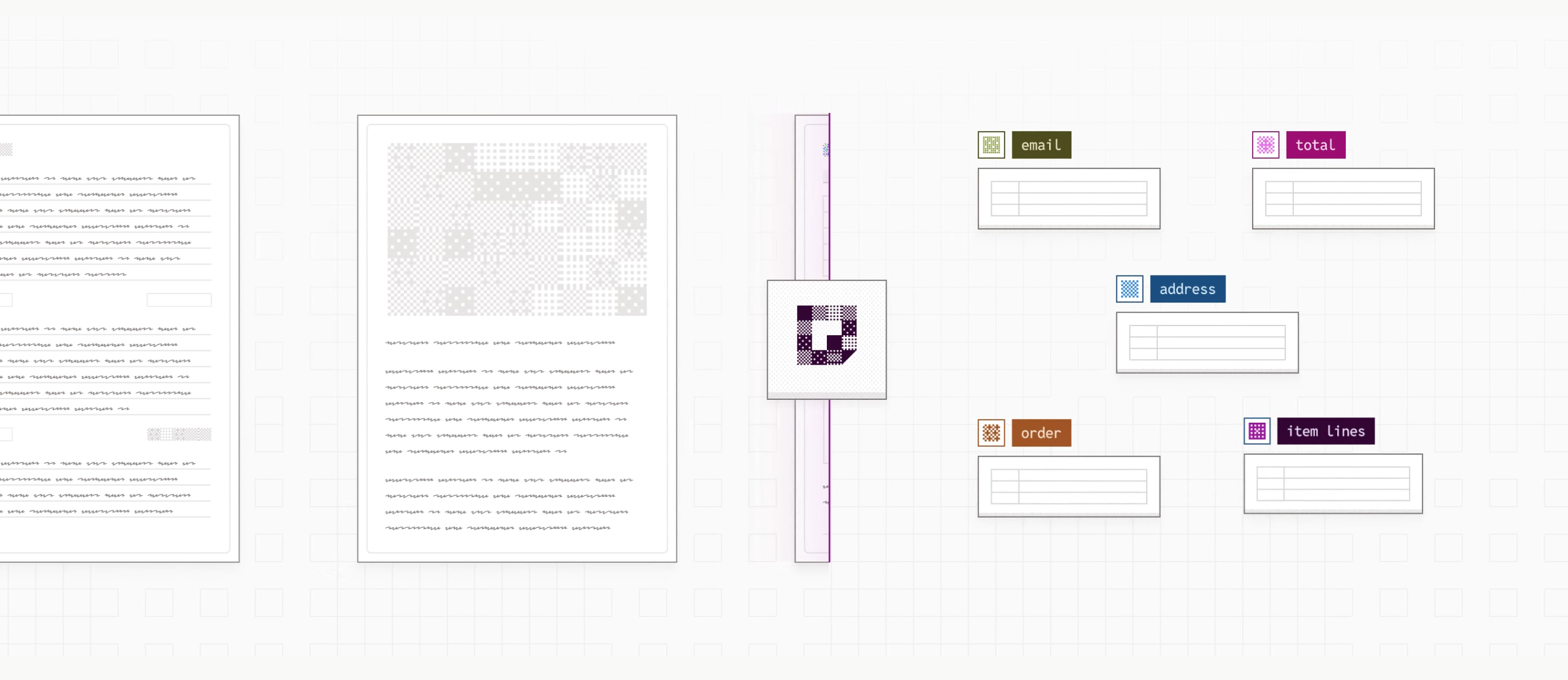 email

total

address

order

item lines